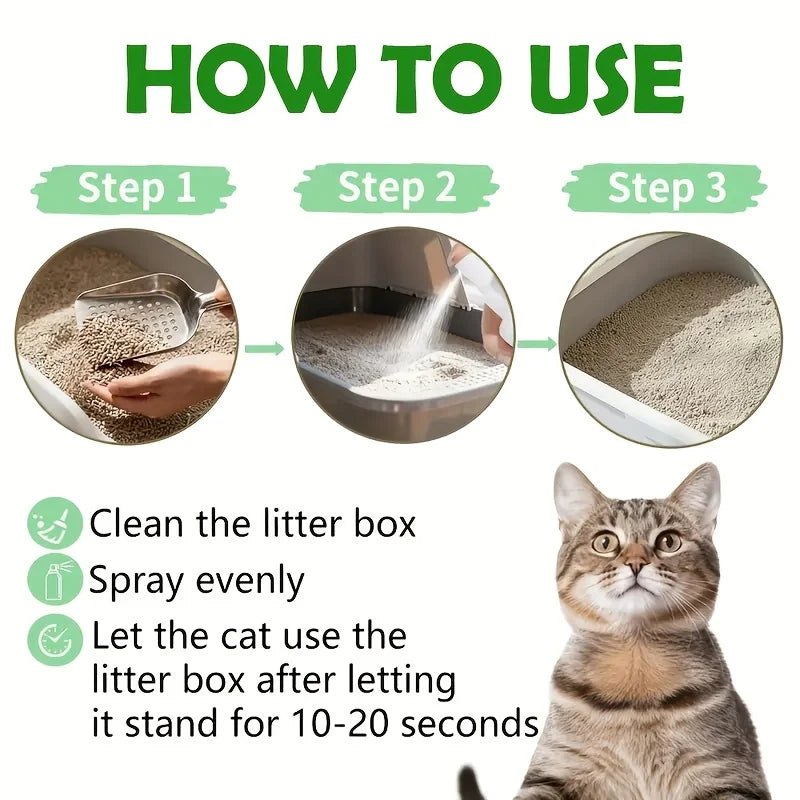 HOW TO USE

Step 1

Step 2

Step 3

Clean the litter box

Spray evenly

Let the cat use the litter box after letting it stand for 10-20 seconds